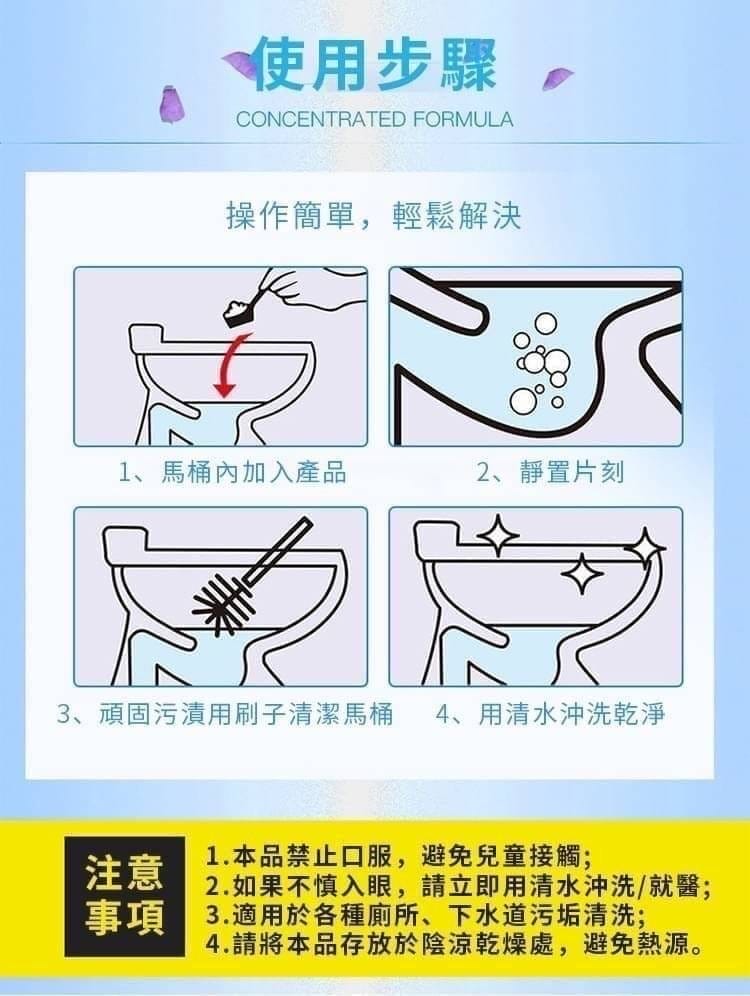 使用步驟

CONCENTRATED FORMULA

操作簡單，輕鬆解決

1、馬桶內加入產品

2、靜置片刻

3、頑固污漬用刷子清潔馬桶

4、用清水沖洗乾淨

注意事項

1.本品禁止口服，避免兒童接觸；
2.如果不慎入眼，請立即用清水沖洗/就醫；
3.適用於各種廁所、下水道污垢清洗；
4.請將本品存放於陰涼乾燥處，避免熱源。