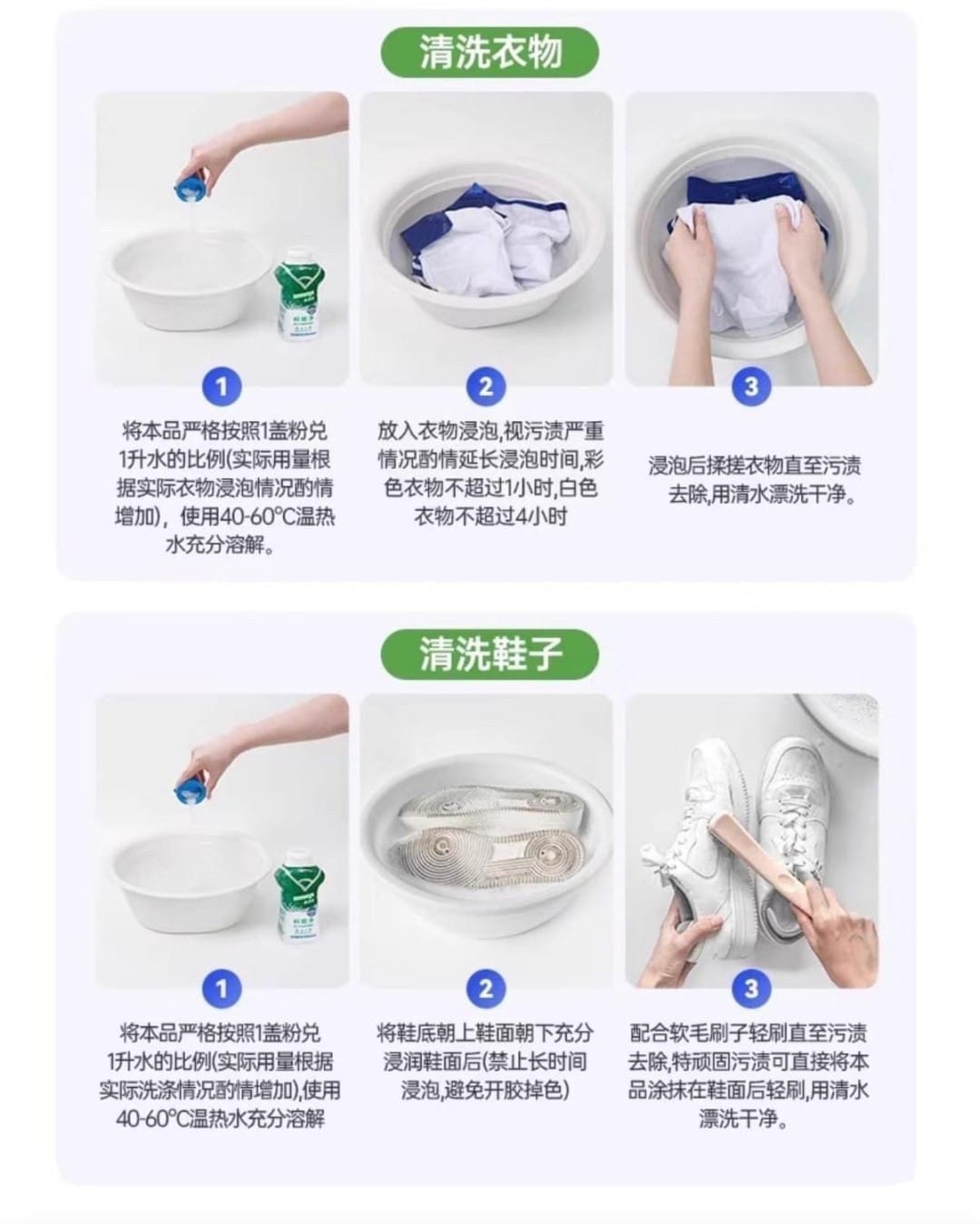 清洗衣物

1
将本品严格按照1盖粉兑1升水的比例(实际用量根据实际衣物浸泡情况酌情增加)，使用40-60°C温热水充分溶解。

2
放入衣物浸泡,视污渍严重情况酌情延长浸泡时间,彩色衣物不超过1小时,白色衣物不超过4小时

3
浸泡后揉搓衣物直至污渍去除,用清水漂洗干净。

清洗鞋子

1
将本品严格按照1盖粉兑1升水的比例(实际用量根据实际洗涤情况酌情增加),使用40-60°C温热水充分溶解

2
将鞋底朝上鞋面朝下充分浸润鞋面后(禁止长时间浸泡,避免开胶掉色)

3
配合软毛刷子轻刷直至污渍去除,特顽固污渍可直接将本品涂抹在鞋面后轻刷,用清水漂洗干净。